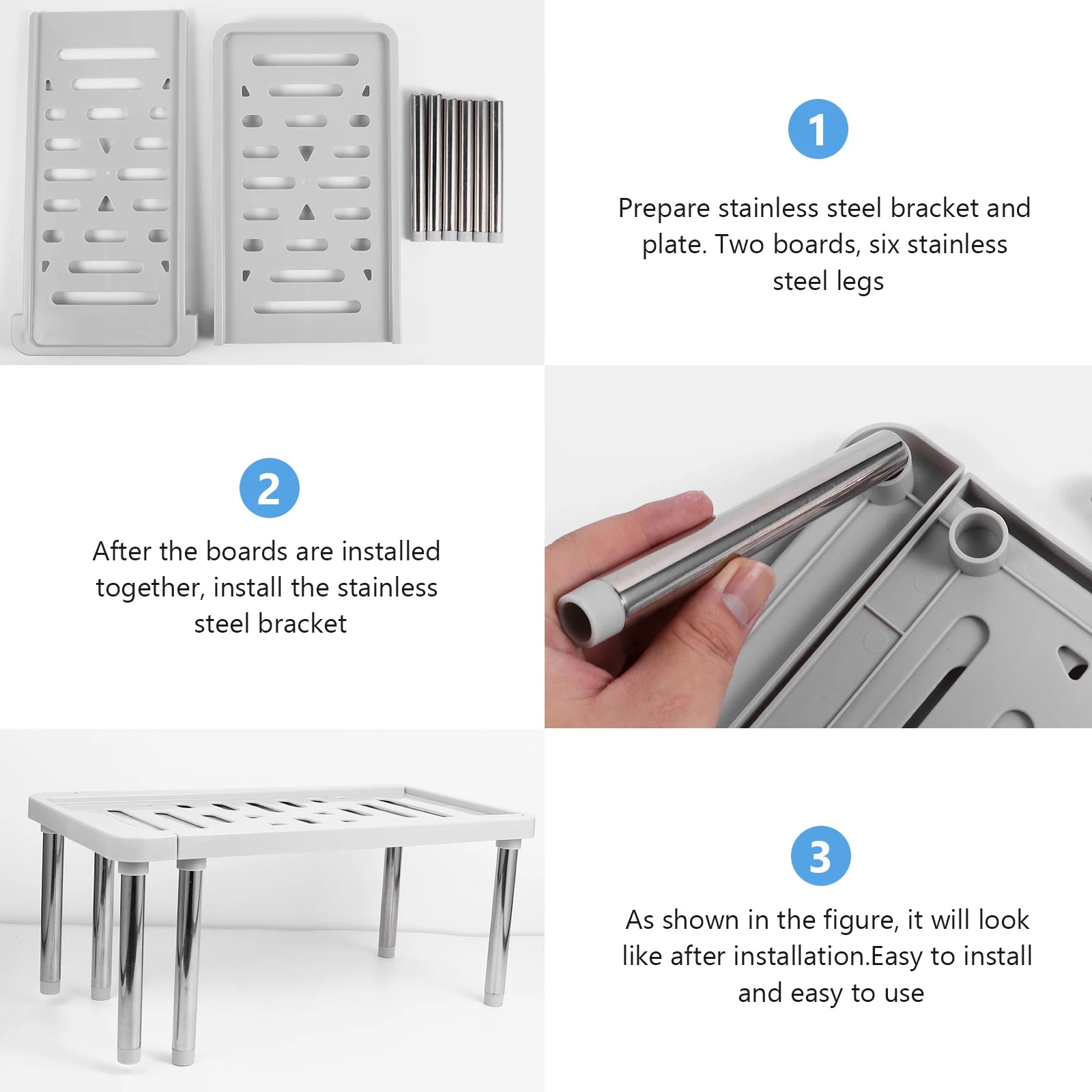 1

Prepare stainless steel bracket and plate. Two boards, six stainless steel legs

2

After the boards are installed together, install the stainless steel bracket

3

As shown in the figure, it will look like after installation.Easy to install and easy to use